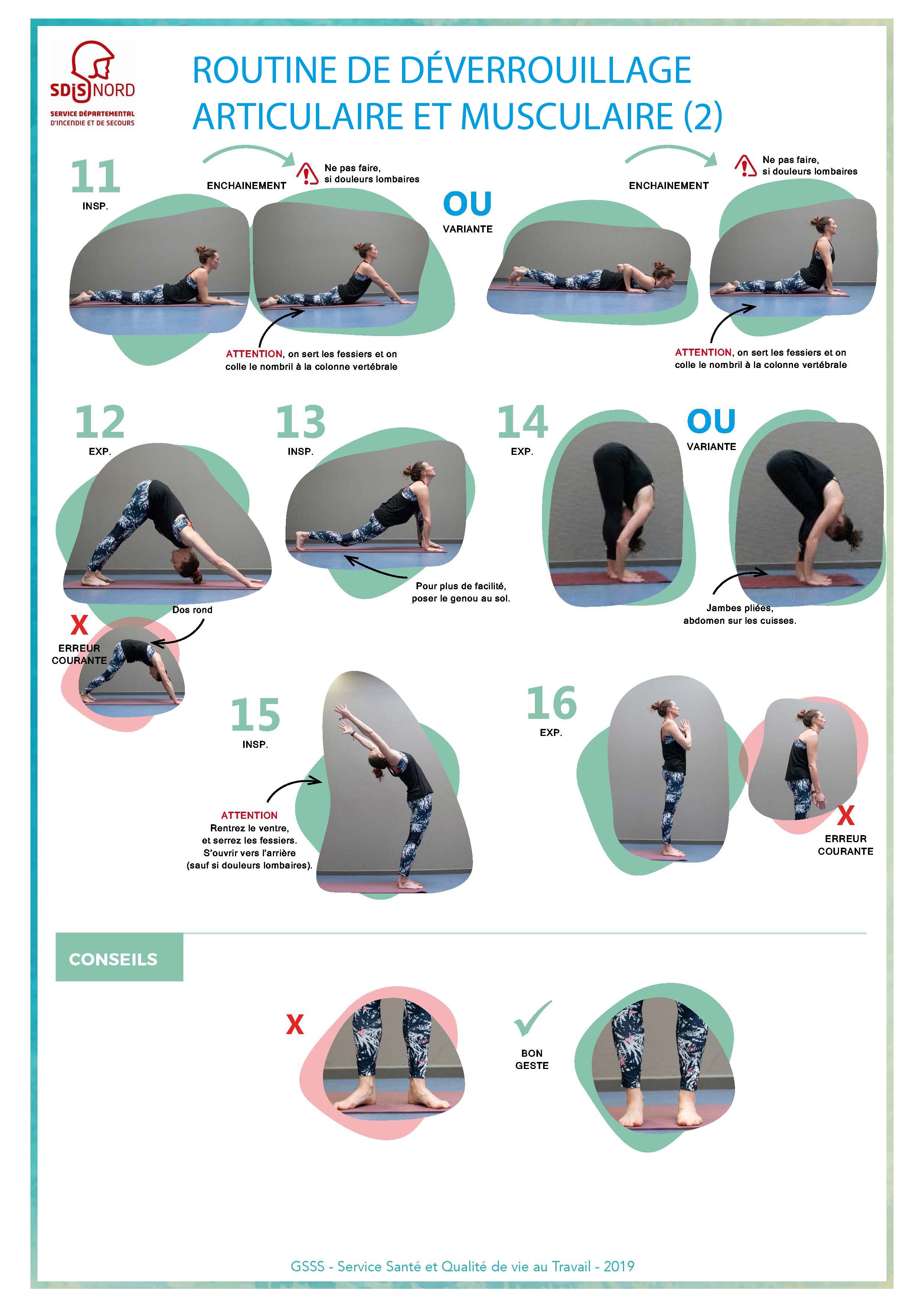 SDIS NORD
SERVICE DÉPARTEMENTAL D'INCENDIE ET DE SECOURS

ROUTINE DE DÉVERROUILLAGE ARTICULAIRE ET MUSCULAIRE (2)

11
INSP.

ENCHAINEMENT

Ne pas faire, si douleurs lombaires

ATTENTION, on sert les fessiers et on colle le nombril à la colonne vertébrale

OU
VARIANTE

ENCHAINEMENT

Ne pas faire, si douleurs lombaires

ATTENTION, on sert les fessiers et on colle le nombril à la colonne vertébrale

12
EXP.

Dos rond

X
ERREUR COURANTE

13
INSP.

Pour plus de facilité, poser le genou au sol.

14
EXP.

OU
VARIANTE

Jambes pliées, abdomen sur les cuisses.

15
INSP.

ATTENTION
Rentrez le ventre, et serrez les fessiers. S'ouvrir vers l'arrière (sauf si douleurs lombaires).

16
EXP.

X
ERREUR COURANTE

CONSEILS

X

BON GESTE

GSSS - Service Santé et Qualité de vie au Travail - 2019