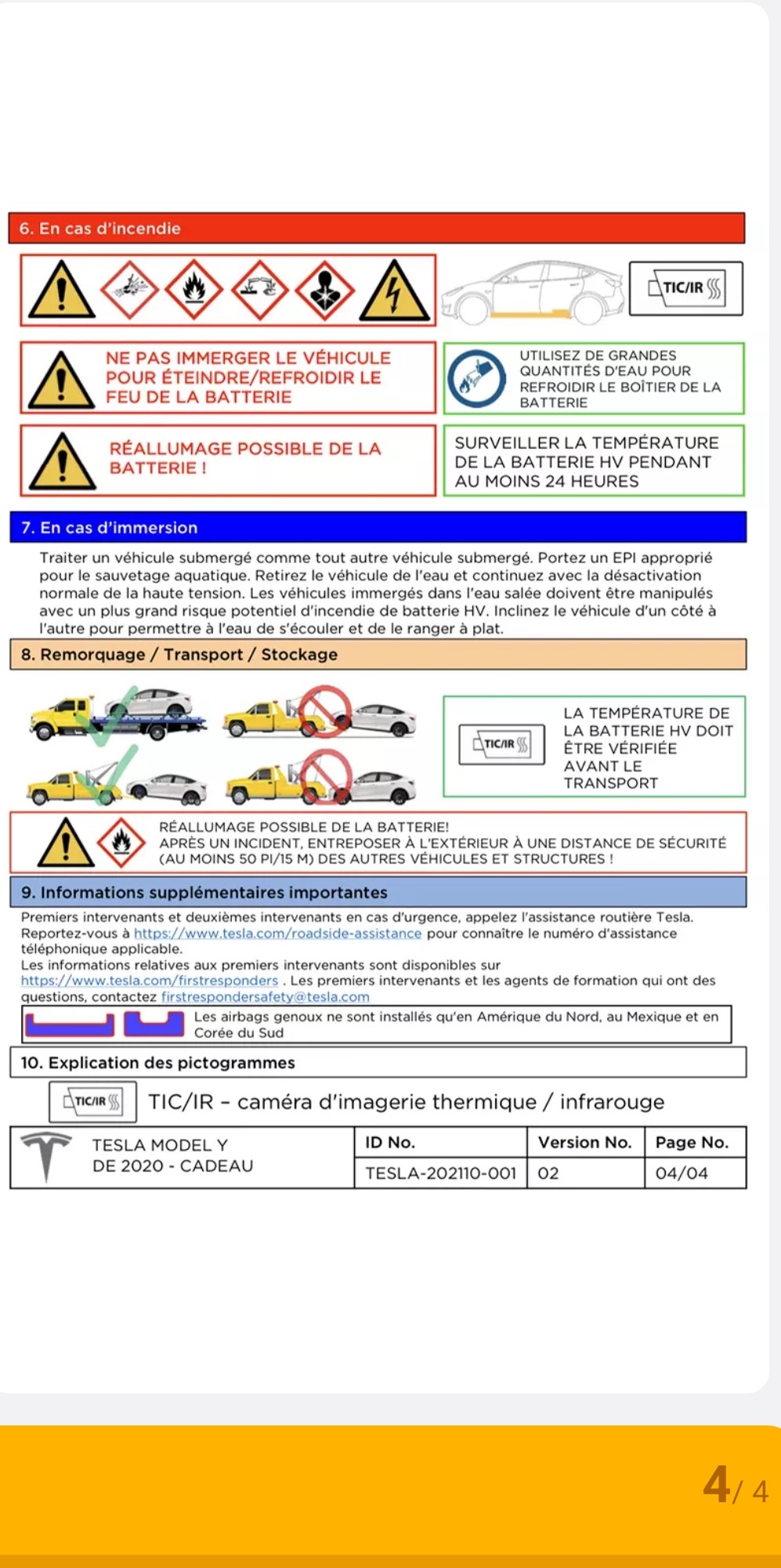 6. En cas d'incendie

TIC/IR

NE PAS IMMERGER LE VÉHICULE POUR ÉTEINDRE/REFROIDIR LE FEU DE LA BATTERIE

UTILISEZ DE GRANDES QUANTITÉS D'EAU POUR REFROIDIR LE BOÎTIER DE LA BATTERIE

RÉALLUMAGE POSSIBLE DE LA BATTERIE !

SURVEILLER LA TEMPÉRATURE DE LA BATTERIE HV PENDANT AU MOINS 24 HEURES

7. En cas d'immersion

Traiter un véhicule submergé comme tout autre véhicule submergé. Portez un EPI approprié pour le sauvetage aquatique. Retirez le véhicule de l'eau et continuez avec la désactivation normale de la haute tension. Les véhicules immergés dans l'eau salée doivent être manipulés avec un plus grand risque potentiel d'incendie de batterie HV. Inclinez le véhicule d'un côté à l'autre pour permettre à l'eau de s'écouler et de le ranger à plat.

8. Remorquage / Transport / Stockage

TIC/IR

LA TEMPÉRATURE DE LA BATTERIE HV DOIT ÊTRE VÉRIFIÉE AVANT LE TRANSPORT

RÉALLUMAGE POSSIBLE DE LA BATTERIE!
APRÈS UN INCIDENT, ENTREPOSER À L'EXTÉRIEUR À UNE DISTANCE DE SÉCURITÉ (AU MOINS 50 PI/15 M) DES AUTRES VÉHICULES ET STRUCTURES !

9. Informations supplémentaires importantes

Premiers intervenants et deuxièmes intervenants en cas d'urgence, appelez l'assistance routière Tesla. Reportez-vous à https://www.tesla.com/roadside-assistance pour connaître le numéro d'assistance téléphonique applicable.
Les informations relatives aux premiers intervenants sont disponibles sur https://www.tesla.com/firstresponders . Les premiers intervenants et les agents de formation qui ont des questions, contactez firstrespondersafety@tesla.com

Les airbags genoux ne sont installés qu'en Amérique du Nord, au Mexique et en Corée du Sud

10. Explication des pictogrammes

TIC/IR

TIC/IR – caméra d'imagerie thermique / infrarouge

| TESLA MODEL Y DE 2020 - CADEAU | ID No. | Version No. | Page No. |
|---|---|---|---|
| | TESLA-202110-001 | 02 | 04/04 |

4/ 4