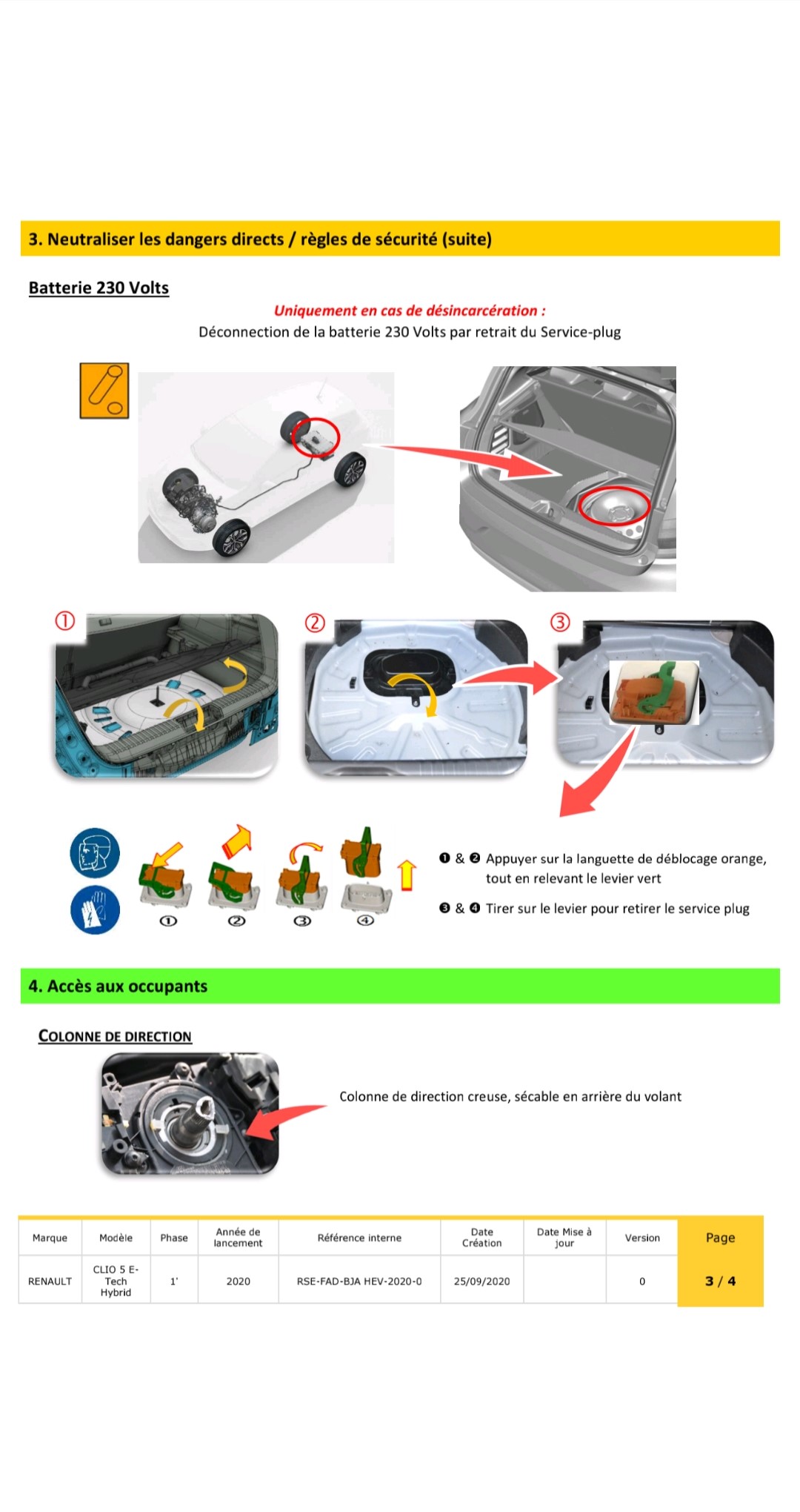 3. Neutraliser les dangers directs / règles de sécurité (suite)

Batterie 230 Volts

Uniquement en cas de désincarcération :
Déconnection de la batterie 230 Volts par retrait du Service-plug

①
②
③

①
②
③
④

❶ & ❷ Appuyer sur la languette de déblocage orange, tout en relevant le levier vert

❸ & ❹ Tirer sur le levier pour retirer le service plug

4. Accès aux occupants

COLONNE DE DIRECTION

Colonne de direction creuse, sécable en arrière du volant

| Marque | Modèle | Phase | Année de lancement | Référence interne | Date Création | Date Mise à jour | Version | Page |
|---|---|---|---|---|---|---|---|---|
| RENAULT | CLIO 5 E-Tech Hybrid | 1' | 2020 | RSE-FAD-BJA HEV-2020-0 | 25/09/2020 | | 0 | 3 / 4 |