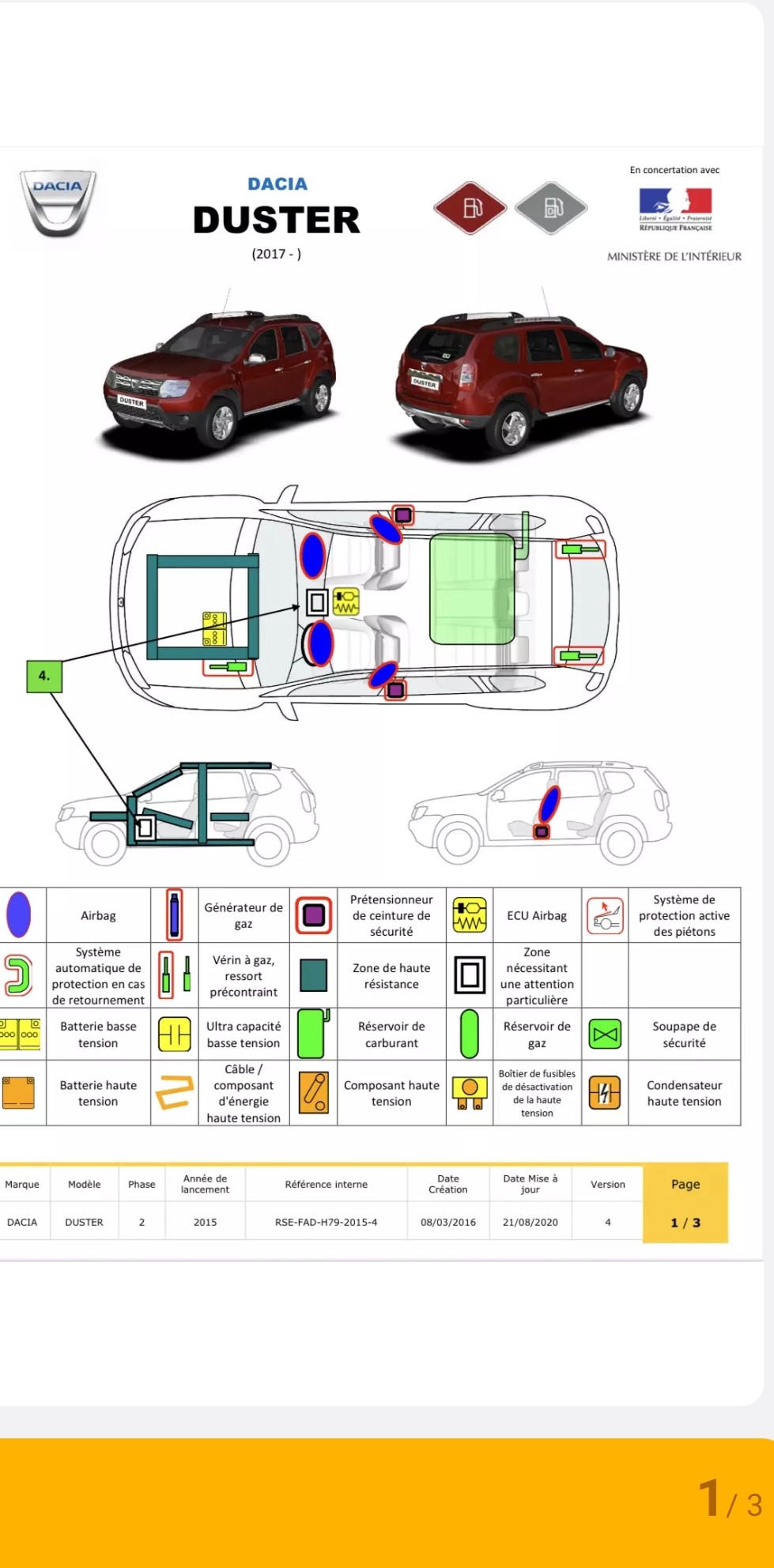 DACIA

DACIA
DUSTER
(2017 - )

En concertation avec
Liberté • Égalité • Fraternité
RÉPUBLIQUE FRANÇAISE
MINISTÈRE DE L'INTÉRIEUR

DUSTER
DUSTER

4.

| | Airbag | | Générateur de gaz | | Prétensionneur de ceinture de sécurité | | ECU Airbag | | Système de protection active des piétons |
|---|---|---|---|---|---|---|---|---|---|
| | Système automatique de protection en cas de retournement | | Vérin à gaz, ressort précontraint | | Zone de haute résistance | | Zone nécessitant une attention particulière | | |
| | Batterie basse tension | | Ultra capacité basse tension | | Réservoir de carburant | | Réservoir de gaz | | Soupape de sécurité |
| | Batterie haute tension | | Câble / composant d'énergie haute tension | | Composant haute tension | | Boîtier de fusibles de désactivation de la haute tension | | Condensateur haute tension |

| Marque | Modèle | Phase | Année de lancement | Référence interne | Date Création | Date Mise à jour | Version | Page |
|---|---|---|---|---|---|---|---|---|
| DACIA | DUSTER | 2 | 2015 | RSE-FAD-H79-2015-4 | 08/03/2016 | 21/08/2020 | 4 | 1 / 3 |

1 / 3