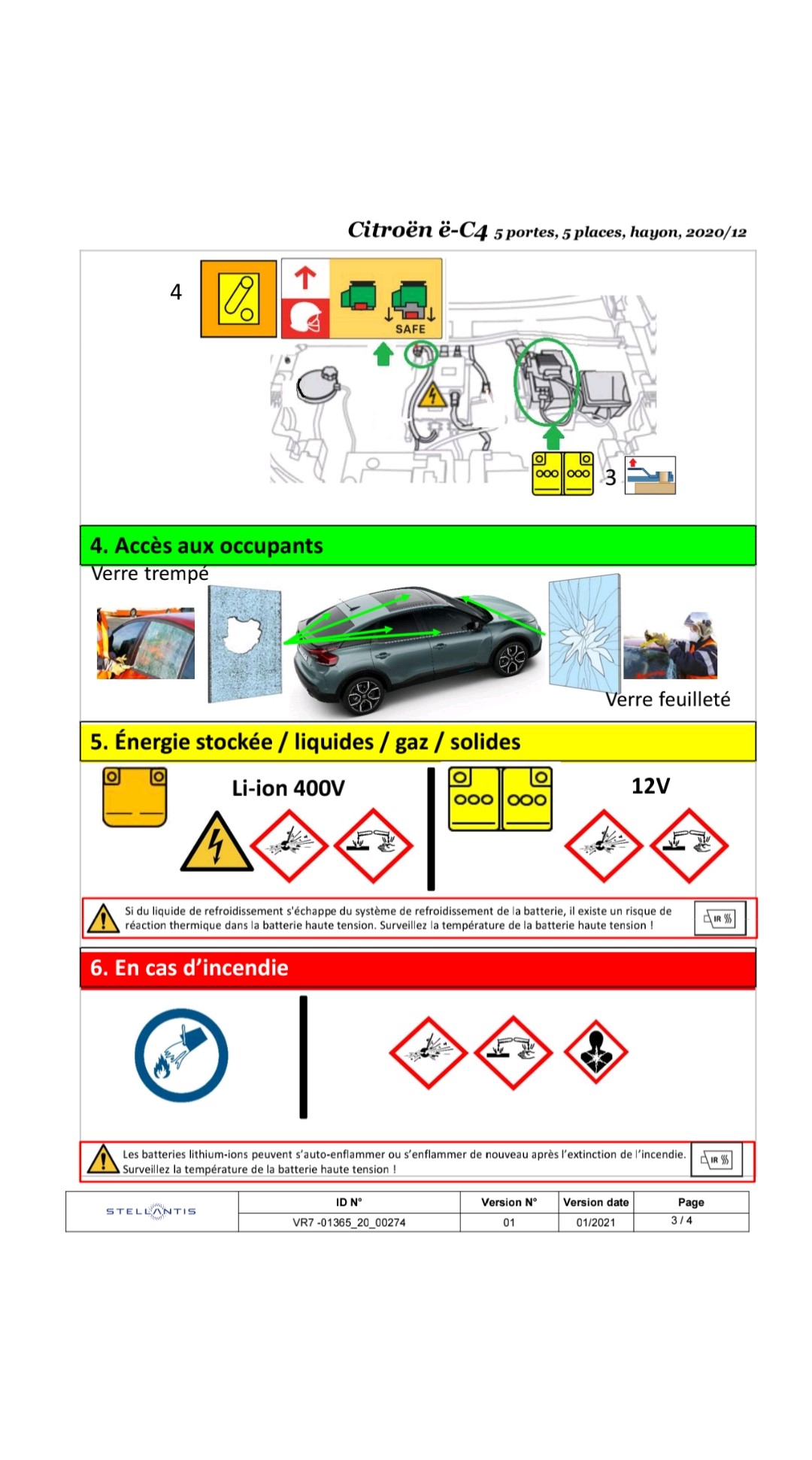 Citroën ë-C4 5 portes, 5 places, hayon, 2020/12

4

SAFE

3

4. Accès aux occupants

Verre trempé

Verre feuilleté

5. Énergie stockée / liquides / gaz / solides

Li-ion 400V

12V

Si du liquide de refroidissement s'échappe du système de refroidissement de la batterie, il existe un risque de réaction thermique dans la batterie haute tension. Surveillez la température de la batterie haute tension !

IR

6. En cas d'incendie

Les batteries lithium-ions peuvent s'auto-enflammer ou s'enflammer de nouveau après l'extinction de l'incendie. Surveillez la température de la batterie haute tension !

IR

| STELLANTIS | ID N° | Version N° | Version date | Page |
|---|---|---|---|---|
| | VR7 -01365_20_00274 | 01 | 01/2021 | 3 / 4 |